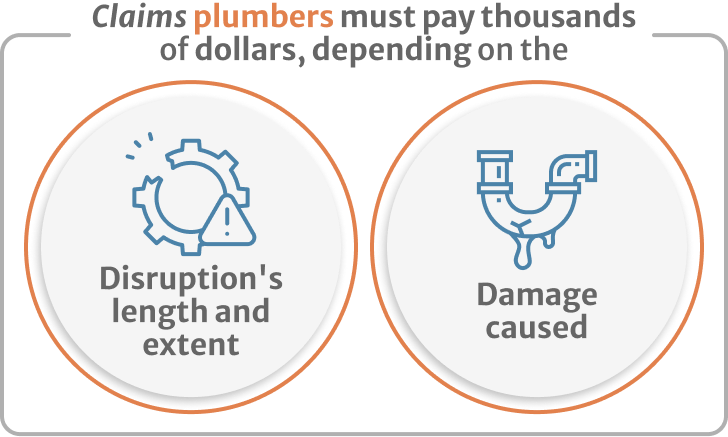 Claims plumbers must pay thousands of dollars, depending on the

Disruption's length and extent

Damage caused