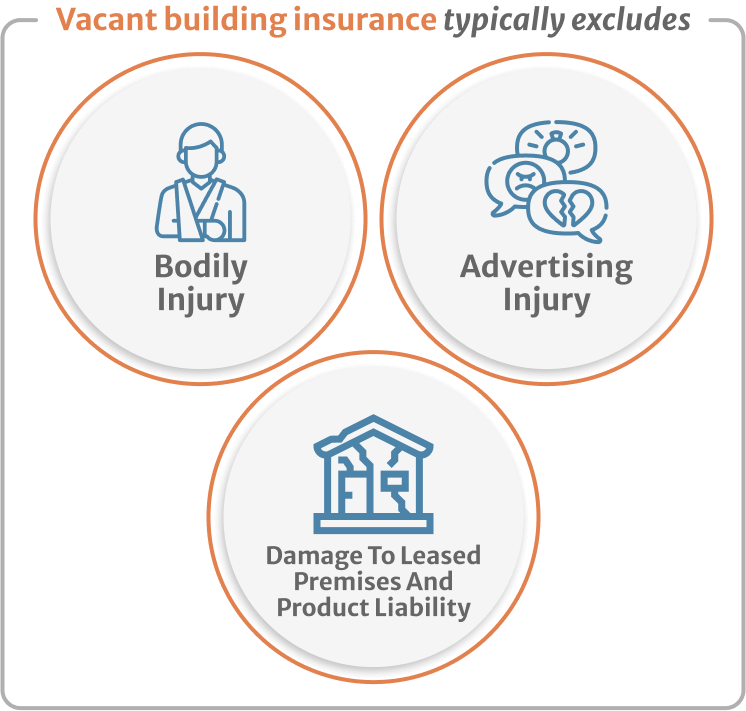 Vacant building insurance typically excludes

Bodily Injury

Advertising Injury

Damage To Leased Premises And Product Liability