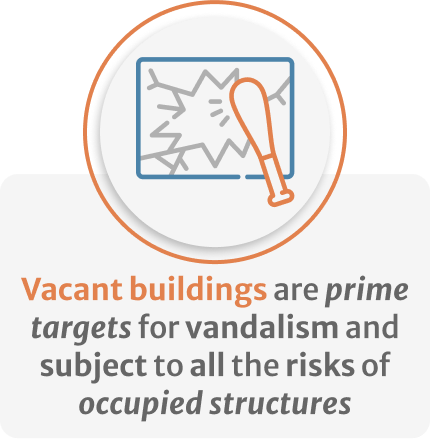 Vacant buildings are prime targets for vandalism and subject to all the risks of occupied structures