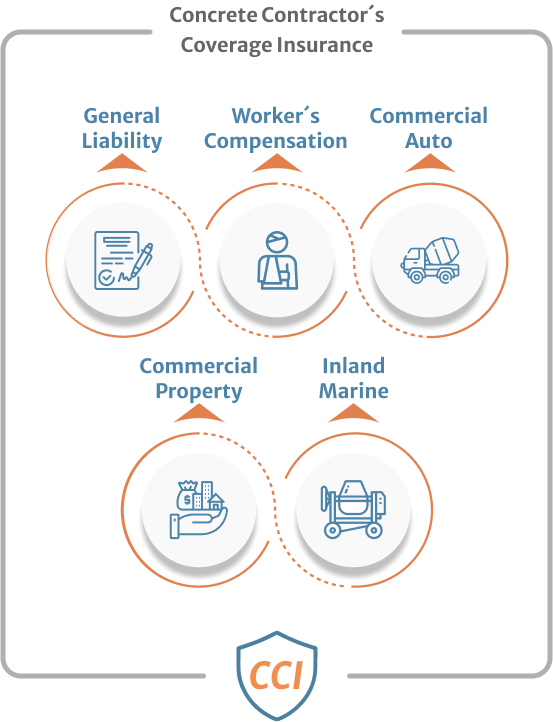 Concrete Contractor´s Coverage Insurance

General Liability

Worker´s Compensation

Commercial Auto

Commercial Property

Inland Marine

CCI