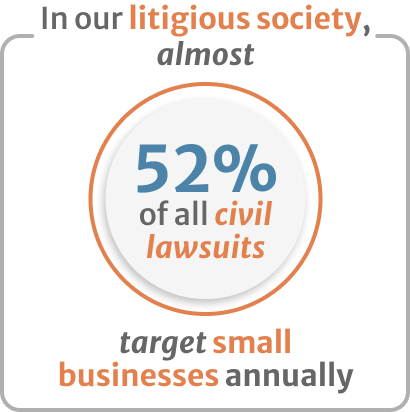 In our litigious society, almost

52%
of all civil lawsuits

target small businesses annually