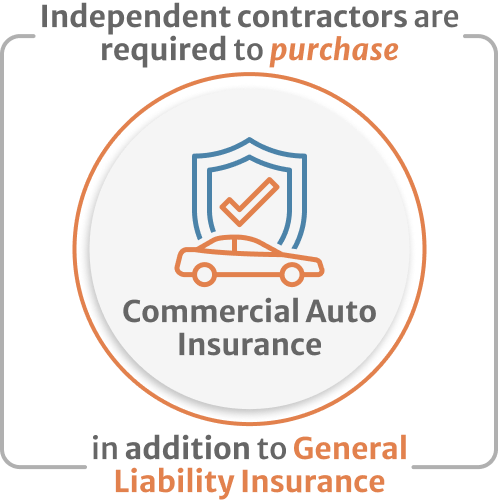 Independent contractors are required to purchase

Commercial Auto Insurance

in addition to General Liability Insurance