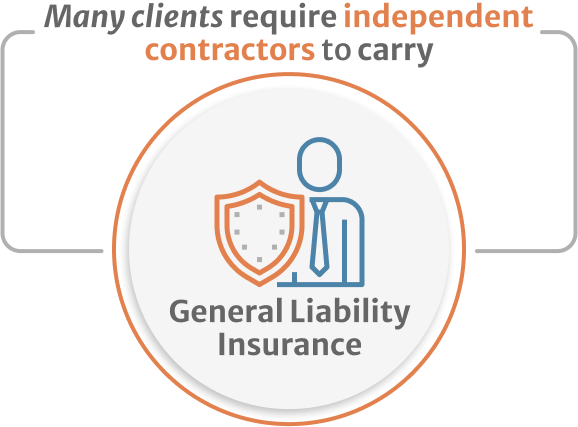 Many clients require independent contractors to carry

General Liability Insurance