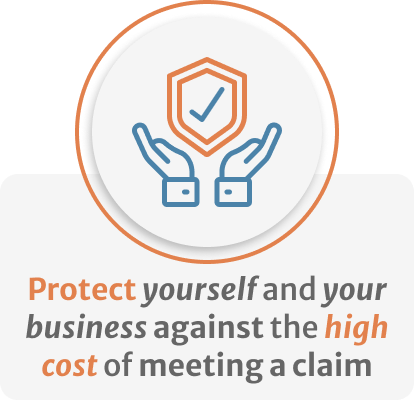 Protect yourself and your business against the high cost of meeting a claim