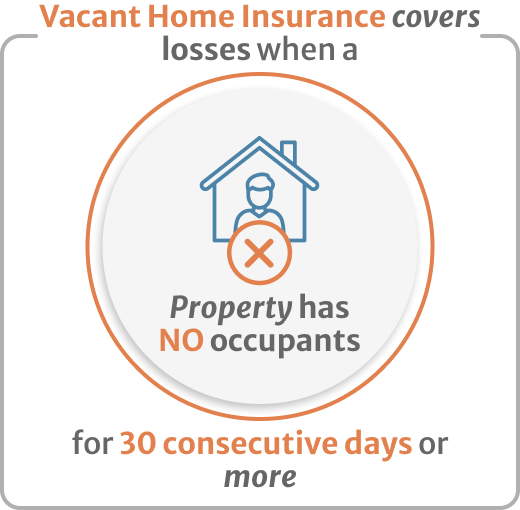 Vacant Home Insurance covers losses when a

Property has NO occupants

for 30 consecutive days or more