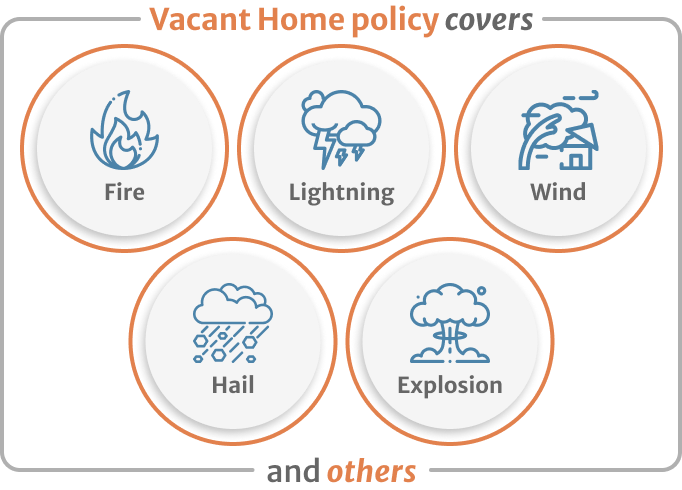 Vacant Home policy covers

Fire

Lightning

Wind

Hail

Explosion

and others